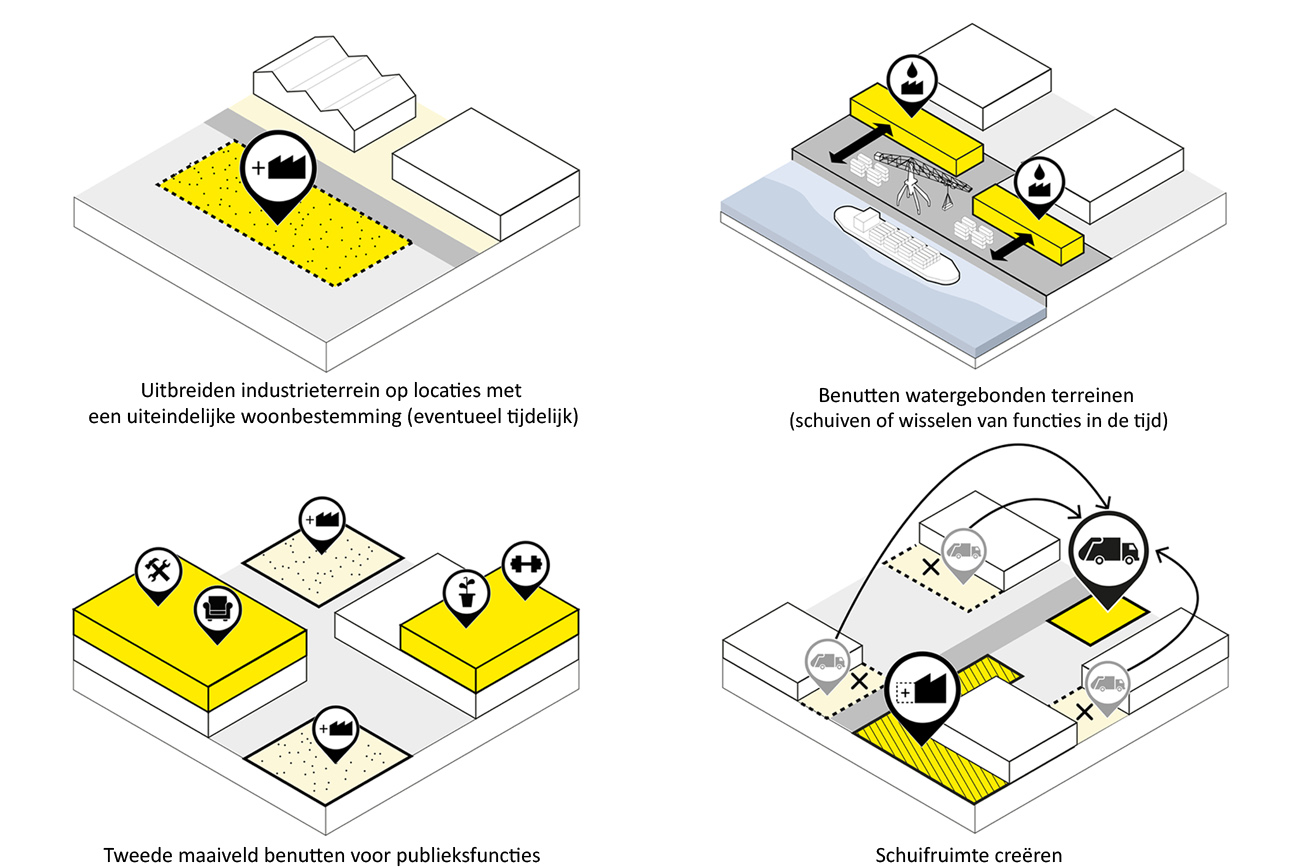 Uitbreiden industrieterrein op locaties met een uiteindelijke woonbestemming (eventueel tijdelijk)

Benutten watergebonden terreinen (schuiven of wisselen van functies in de tijd)

Tweede maaiveld benutten voor publieksfuncties

Schuifruimte creëren